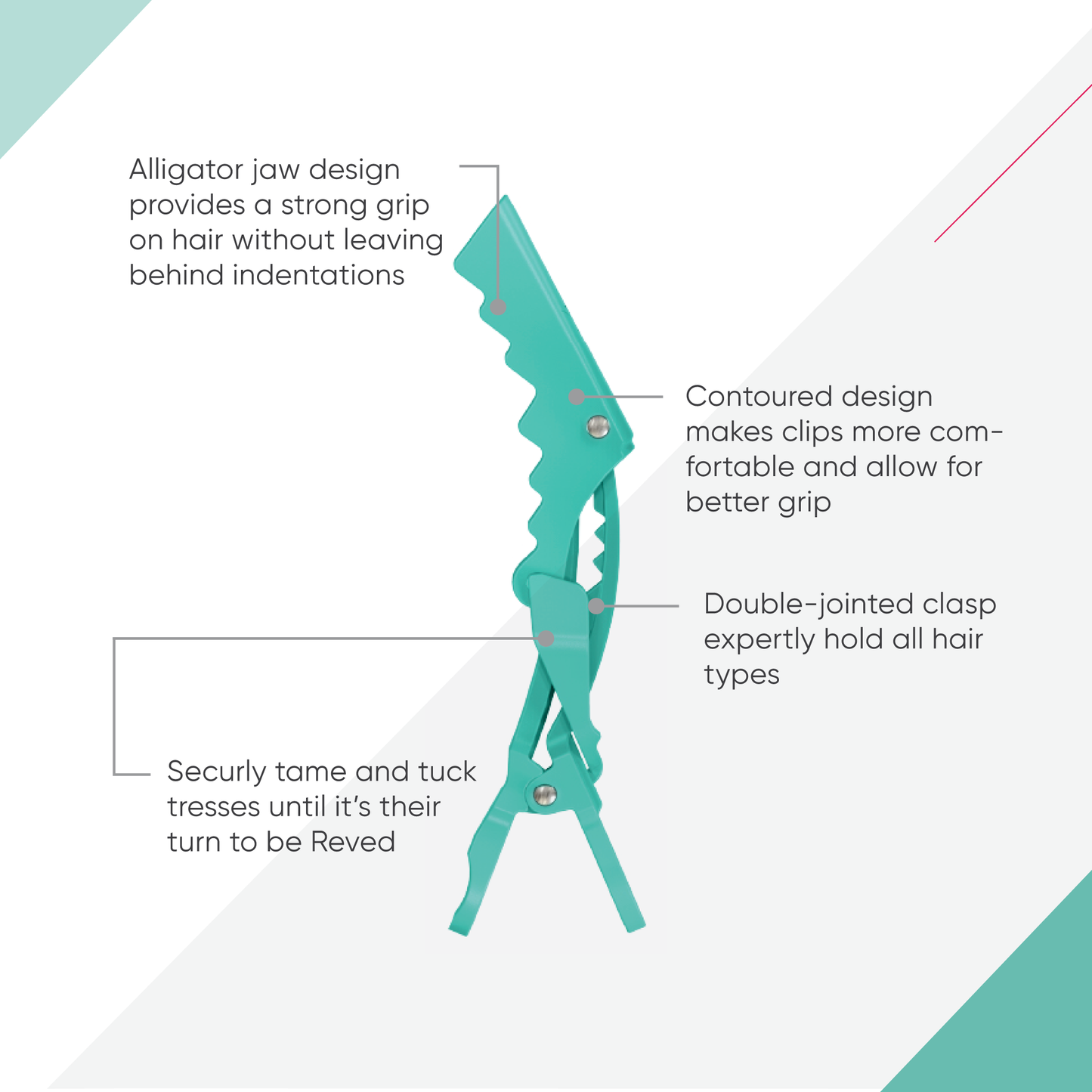 Alligator jaw design provides a strong grip on hair without leaving behind indentations

Contoured design makes clips more comfortable and allow for better grip

Double-jointed clasp expertly hold all hair types

Securly tame and tuck tresses until it's their turn to be Reved