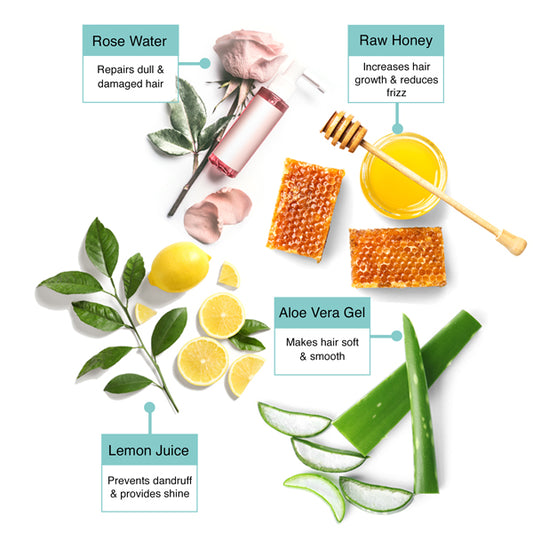 Rose Water

Repairs dull & damaged hair

Raw Honey

Increases hair growth & reduces frizz

Aloe Vera Gel

Makes hair soft & smooth

Lemon Juice

Prevents dandruff & provides shine