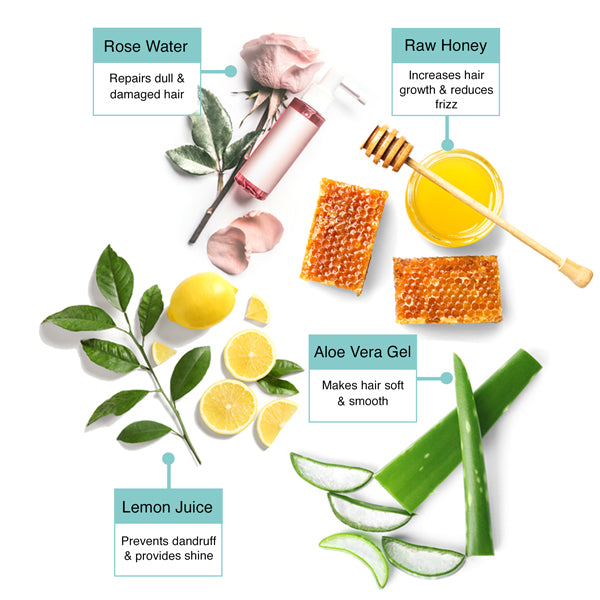 Rose Water

Repairs dull & damaged hair

Raw Honey

Increases hair growth & reduces frizz

Aloe Vera Gel

Makes hair soft & smooth

Lemon Juice

Prevents dandruff & provides shine